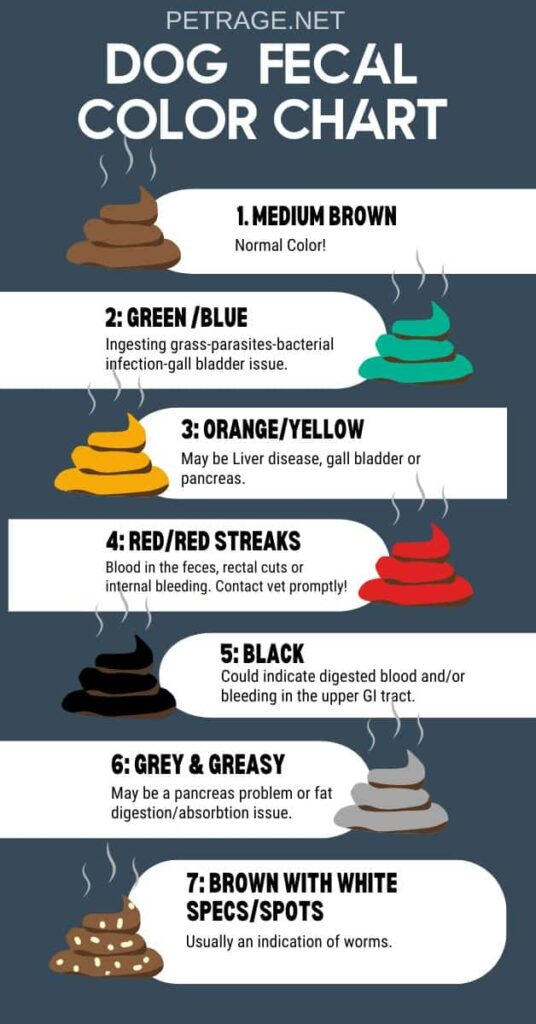 PETRAGE.NET

DOG FECAL COLOR CHART

1. MEDIUM BROWN
Normal Color!

2: GREEN /BLUE
Ingesting grass-parasites-bacterial infection-gall bladder issue.

3: ORANGE/YELLOW
May be Liver disease, gall bladder or pancreas.

4: RED/RED STREAKS
Blood in the feces, rectal cuts or internal bleeding. Contact vet promptly!

5: BLACK
Could indicate digested blood and/or bleeding in the upper GI tract.

6: GREY & GREASY
May be a pancreas problem or fat digestion/absorbtion issue.

7: BROWN WITH WHITE SPECS/SPOTS
Usually an indication of worms.