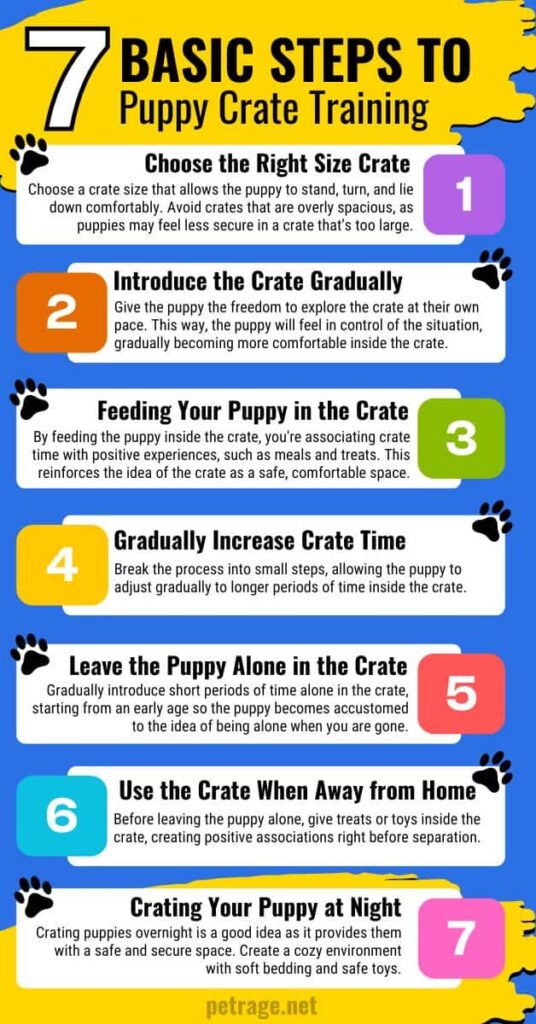 7 BASIC STEPS TO
Puppy Crate Training

Choose the Right Size Crate
Choose a crate size that allows the puppy to stand, turn, and lie down comfortably. Avoid crates that are overly spacious, as puppies may feel less secure in a crate that's too large.
1

2
Introduce the Crate Gradually
Give the puppy the freedom to explore the crate at their own pace. This way, the puppy will feel in control of the situation, gradually becoming more comfortable inside the crate.

Feeding Your Puppy in the Crate
By feeding the puppy inside the crate, you're associating crate time with positive experiences, such as meals and treats. This reinforces the idea of the crate as a safe, comfortable space.
3

4
Gradually Increase Crate Time
Break the process into small steps, allowing the puppy to adjust gradually to longer periods of time inside the crate.

Leave the Puppy Alone in the Crate
Gradually introduce short periods of time alone in the crate, starting from an early age so the puppy becomes accustomed to the idea of being alone when you are gone.
5

6
Use the Crate When Away from Home
Before leaving the puppy alone, give treats or toys inside the crate, creating positive associations right before separation.

Crating Your Puppy at Night
Crating puppies overnight is a good idea as it provides them with a safe and secure space. Create a cozy environment with soft bedding and safe toys.
7

petrage.net