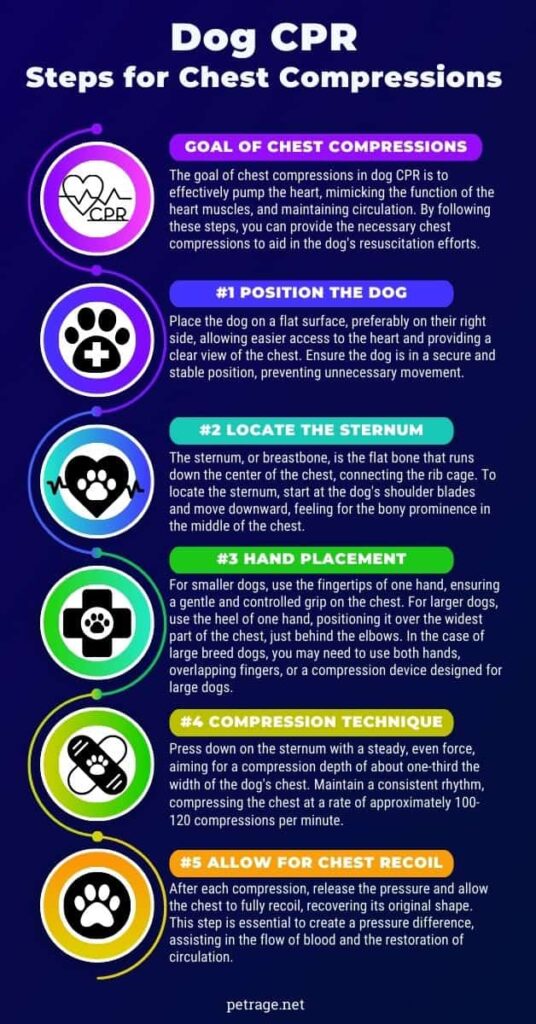 Dog CPR
Steps for Chest Compressions

CPR

GOAL OF CHEST COMPRESSIONS

The goal of chest compressions in dog CPR is to effectively pump the heart, mimicking the function of the heart muscles, and maintaining circulation. By following these steps, you can provide the necessary chest compressions to aid in the dog's resuscitation efforts.

#1 POSITION THE DOG

Place the dog on a flat surface, preferably on their right side, allowing easier access to the heart and providing a clear view of the chest. Ensure the dog is in a secure and stable position, preventing unnecessary movement.

#2 LOCATE THE STERNUM

The sternum, or breastbone, is the flat bone that runs down the center of the chest, connecting the rib cage. To locate the sternum, start at the dog's shoulder blades and move downward, feeling for the bony prominence in the middle of the chest.

#3 HAND PLACEMENT

For smaller dogs, use the fingertips of one hand, ensuring a gentle and controlled grip on the chest. For larger dogs, use the heel of one hand, positioning it over the widest part of the chest, just behind the elbows. In the case of large breed dogs, you may need to use both hands, overlapping fingers, or a compression device designed for large dogs.

#4 COMPRESSION TECHNIQUE

Press down on the sternum with a steady, even force, aiming for a compression depth of about one-third the width of the dog's chest. Maintain a consistent rhythm, compressing the chest at a rate of approximately 100-120 compressions per minute.

#5 ALLOW FOR CHEST RECOIL

After each compression, release the pressure and allow the chest to fully recoil, recovering its original shape. This step is essential to create a pressure difference, assisting in the flow of blood and the restoration of circulation.

petrage.net