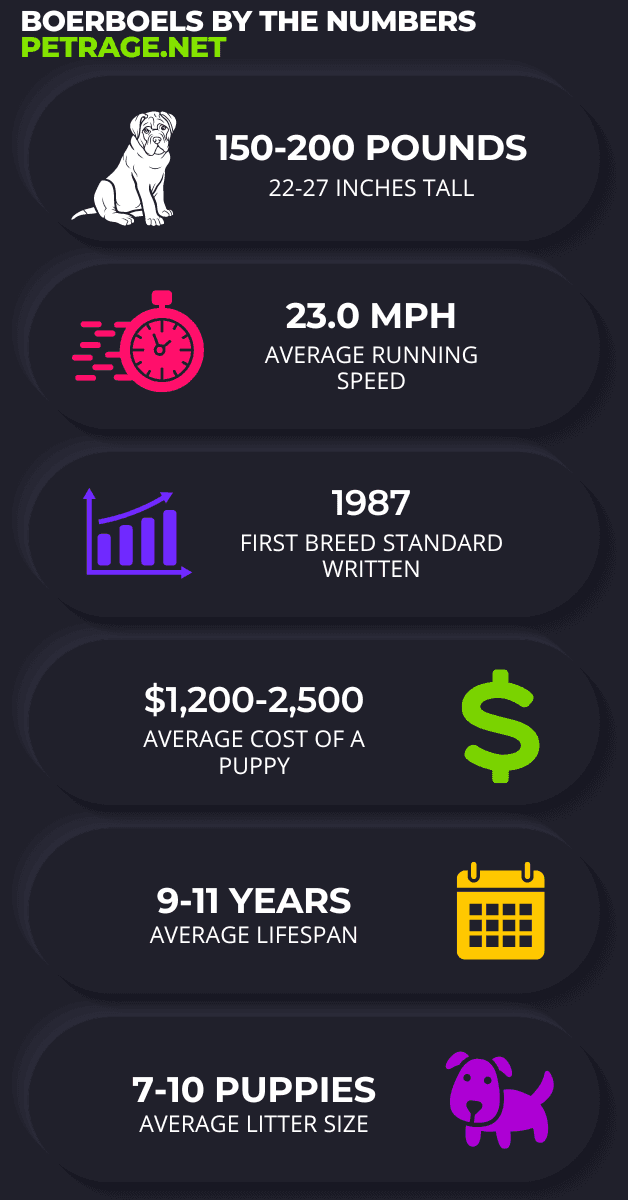 BOERBOELS BY THE NUMBERS
PETRAGE.NET

150-200 POUNDS
22-27 INCHES TALL

23.0 MPH
AVERAGE RUNNING SPEED

1987
FIRST BREED STANDARD WRITTEN

$1,200-2,500
AVERAGE COST OF A PUPPY

9-11 YEARS
AVERAGE LIFESPAN

7-10 PUPPIES
AVERAGE LITTER SIZE