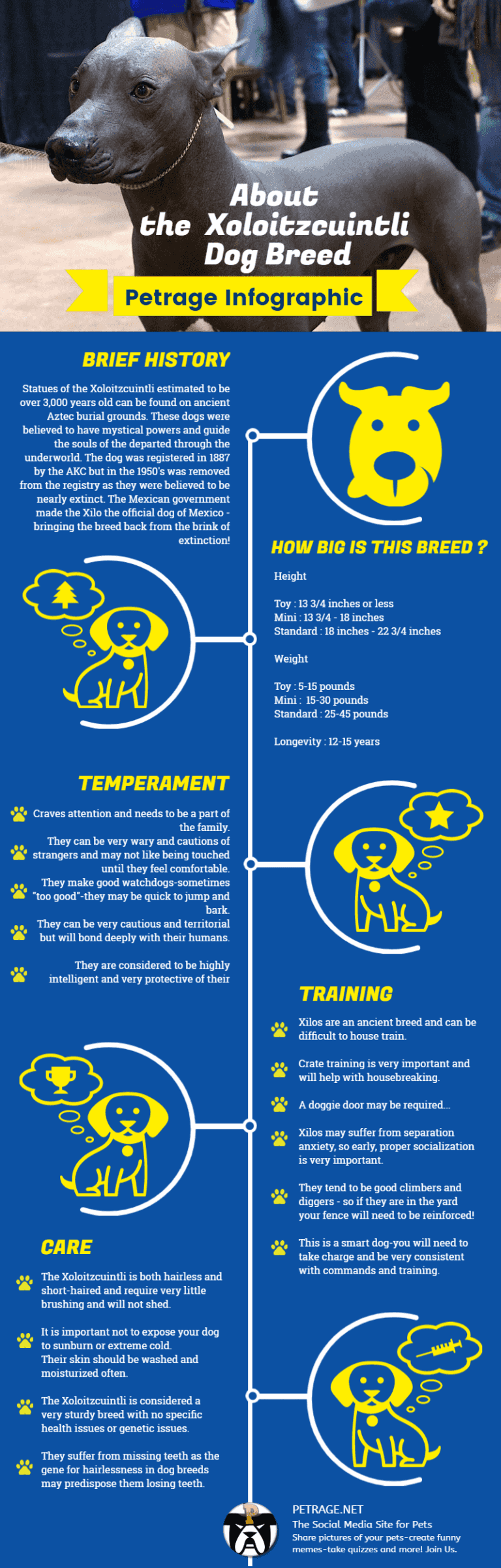 About the Xoloitzcuintli Dog Breed

Petrage Infographic

BRIEF HISTORY

Statues of the Xoloitzcuintli estimated to be over 3,000 years old can be found on ancient Aztec burial grounds. These dogs were believed to have mystical powers and guide the souls of the departed through the underworld. The dog was registered in 1887 by the AKC but in the 1950's was removed from the registry as they were believed to be nearly extinct. The Mexican government made the Xilo the official dog of Mexico - bringing the breed back from the brink of extinction!

HOW BIG IS THIS BREED ?

Height

Toy : 13 3/4 inches or less
Mini : 13 3/4 - 18 inches
Standard : 18 inches - 22 3/4 inches

Weight

Toy : 5-15 pounds
Mini : 15-30 pounds
Standard : 25-45 pounds

Longevity : 12-15 years

TEMPERAMENT

Craves attention and needs to be a part of the family.

They can be very wary and cautions of strangers and may not like being touched until they feel comfortable.

They make good watchdogs-sometimes "too good"-they may be quick to jump and bark.

They can be very cautious and territorial but will bond deeply with their humans.

They are considered to be highly intelligent and very protective of their

TRAINING

Xilos are an ancient breed and can be difficult to house train.

Crate training is very important and will help with housebreaking.

A doggie door may be required...

Xilos may suffer from separation anxiety, so early, proper socialization is very important.

They tend to be good climbers and diggers - so if they are in the yard your fence will need to be reinforced!

This is a smart dog-you will need to take charge and be very consistent with commands and training.

CARE

The Xoloitzcuintli is both hairless and short-haired and require very little brushing and will not shed.

It is important not to expose your dog to sunburn or extreme cold. Their skin should be washed and moisturized often.

The Xoloitzcuintli is considered a very sturdy breed with no specific health issues or genetic issues.

They suffer from missing teeth as the gene for hairlessness in dog breeds may predispose them losing teeth.

PETRAGE.NET
The Social Media Site for Pets
Share pictures of your pets-create funny memes-take quizzes and more! Join Us.