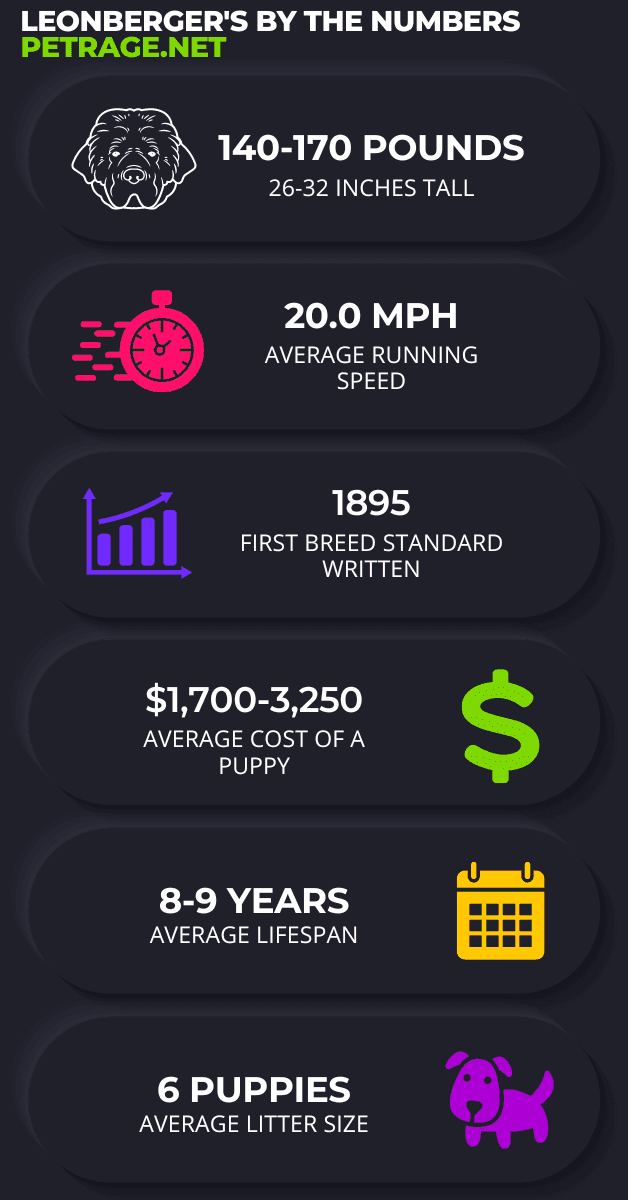 LEONBERGER'S BY THE NUMBERS
PETRAGE.NET

140-170 POUNDS
26-32 INCHES TALL

20.0 MPH
AVERAGE RUNNING SPEED

1895
FIRST BREED STANDARD WRITTEN

$1,700-3,250
AVERAGE COST OF A PUPPY

8-9 YEARS
AVERAGE LIFESPAN

6 PUPPIES
AVERAGE LITTER SIZE