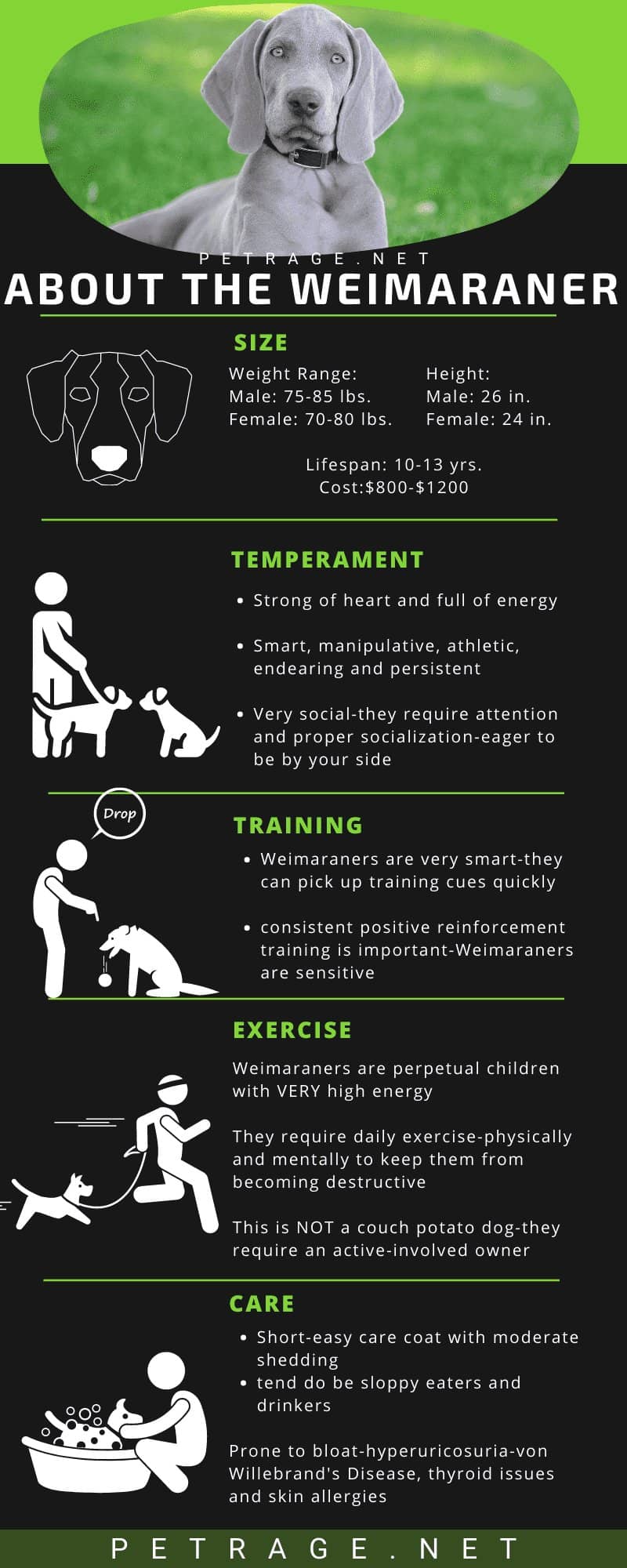 PETRAGE.NET

ABOUT THE WEIMARANER

SIZE

Weight Range:
Male: 75-85 lbs.
Female: 70-80 lbs.

Height:
Male: 26 in.
Female: 24 in.

Lifespan: 10-13 yrs.
Cost:$800-$1200

TEMPERAMENT

• Strong of heart and full of energy

• Smart, manipulative, athletic, endearing and persistent

• Very social-they require attention and proper socialization-eager to be by your side

Drop

TRAINING

• Weimaraners are very smart-they can pick up training cues quickly

• consistent positive reinforcement training is important-Weimaraners are sensitive

EXERCISE

Weimaraners are perpetual children with VERY high energy

They require daily exercise-physically and mentally to keep them from becoming destructive

This is NOT a couch potato dog-they require an active-involved owner

CARE

• Short-easy care coat with moderate shedding
• tend do be sloppy eaters and drinkers

Prone to bloat-hyperuricosuria-von Willebrand's Disease, thyroid issues and skin allergies

PETRAGE.NET