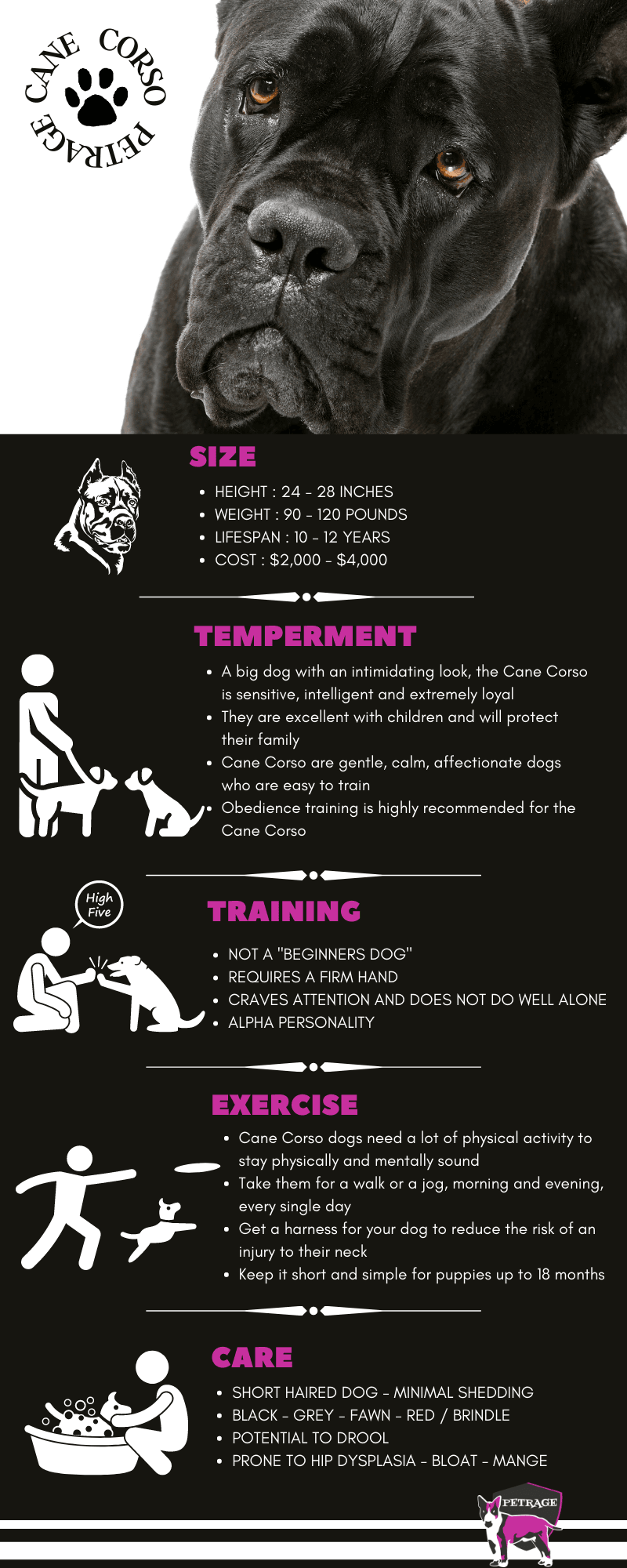 CANE CORSO
PETRAGE

SIZE

- HEIGHT : 24 - 28 INCHES
- WEIGHT : 90 - 120 POUNDS
- LIFESPAN : 10 - 12 YEARS
- COST : $2,000 - $4,000

TEMPERMENT

- A big dog with an intimidating look, the Cane Corso is sensitive, intelligent and extremely loyal
- They are excellent with children and will protect their family
- Cane Corso are gentle, calm, affectionate dogs who are easy to train
- Obedience training is highly recommended for the Cane Corso

High Five

TRAINING

- NOT A "BEGINNERS DOG"
- REQUIRES A FIRM HAND
- CRAVES ATTENTION AND DOES NOT DO WELL ALONE
- ALPHA PERSONALITY

EXERCISE

- Cane Corso dogs need a lot of physical activity to stay physically and mentally sound
- Take them for a walk or a jog, morning and evening, every single day
- Get a harness for your dog to reduce the risk of an injury to their neck
- Keep it short and simple for puppies up to 18 months

CARE

- SHORT HAIRED DOG - MINIMAL SHEDDING
- BLACK - GREY - FAWN - RED / BRINDLE
- POTENTIAL TO DROOL
- PRONE TO HIP DYSPLASIA - BLOAT - MANGE

PETRAGE